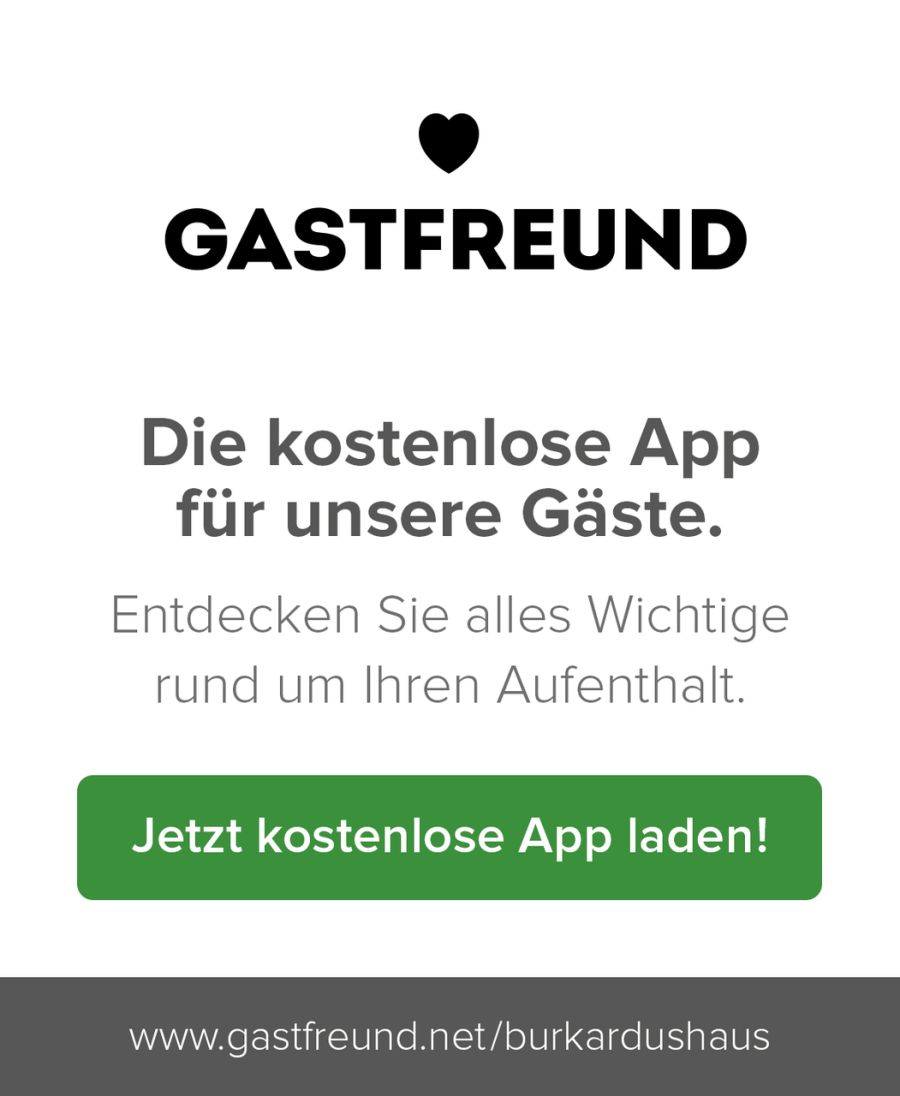 GASTFREUND

Die kostenlose App für unsere Gäste.

Entdecken Sie alles Wichtige rund um Ihren Aufenthalt.

Jetzt kostenlose App laden!

www.gastfreund.net/burkardushaus